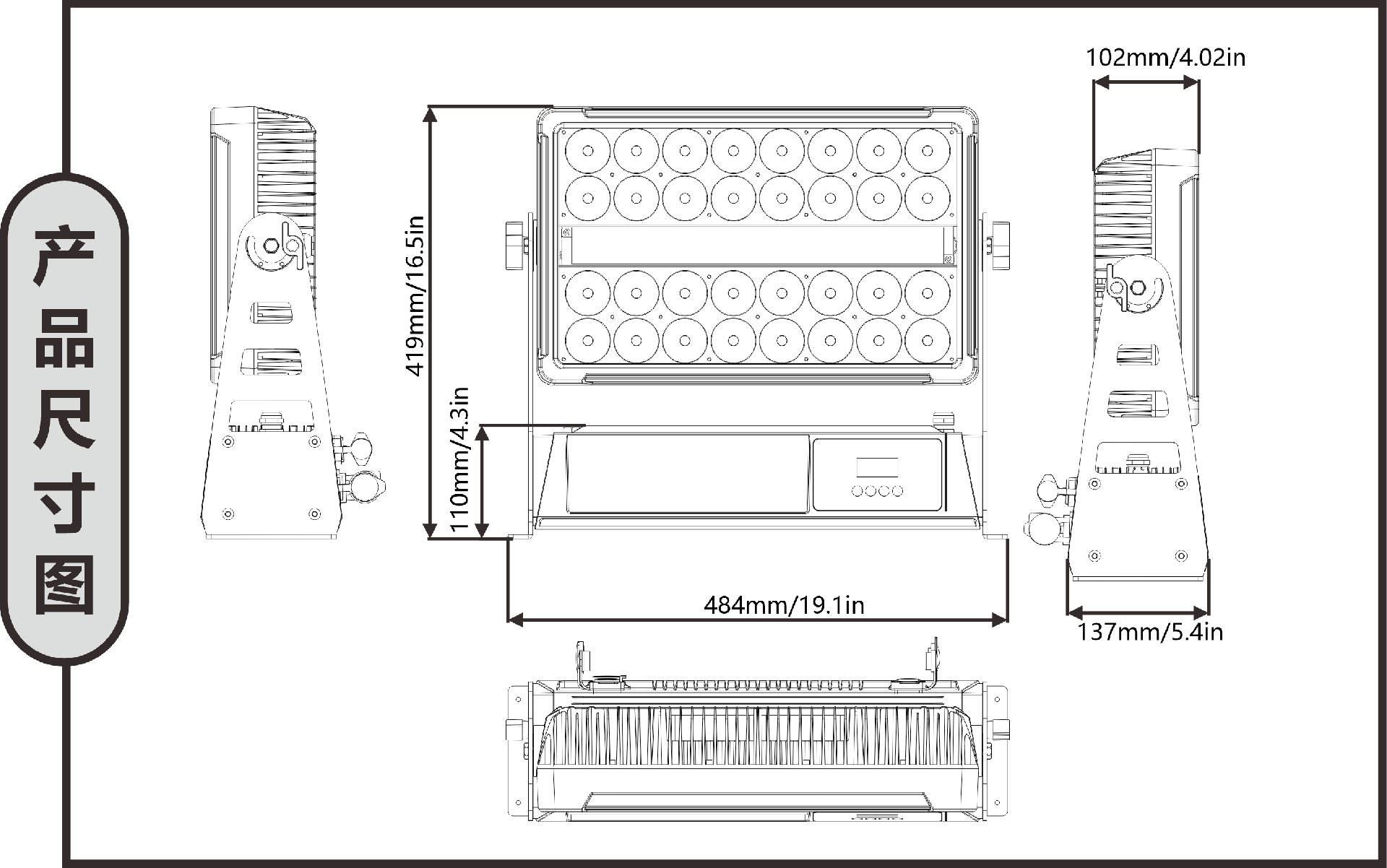 产品尺寸图

102mm/4.02in

419mm/16.5in

110mm/4.3in

484mm/19.1in

137mm/5.4in